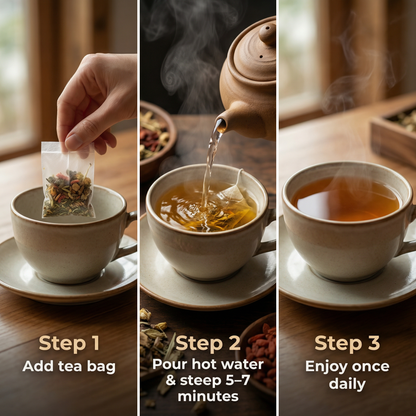 Step 1
Add tea bag

Step 2
Pour hot water & steep 5–7 minutes

Step 3
Enjoy once daily